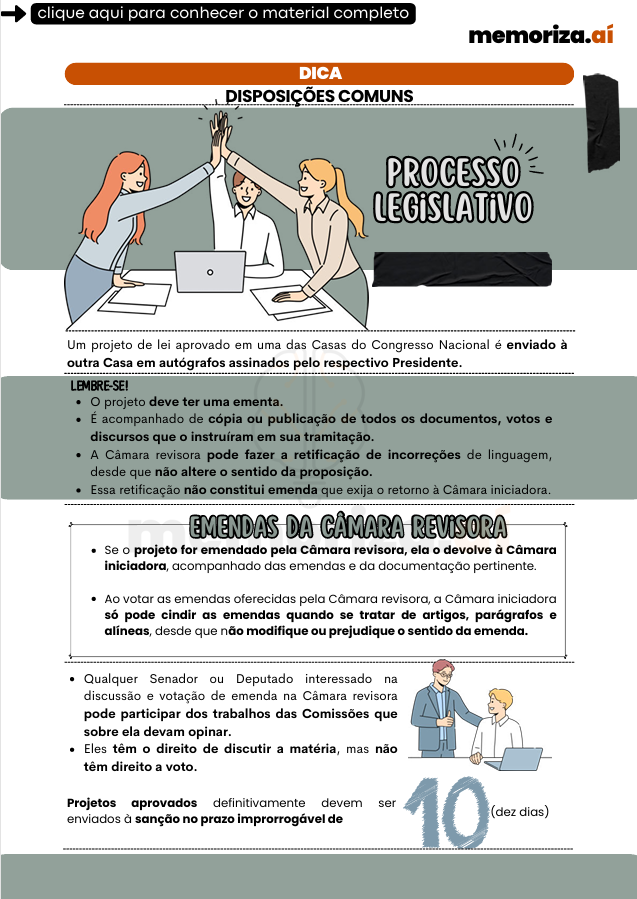 clique aqui para conhecer o material completo

memoriza.aí

DICA

DISPOSIÇÕES COMUNS

PROCESSO LEGISLATIVO

Um projeto de lei aprovado em uma das Casas do Congresso Nacional é enviado à outra Casa em autógrafos assinados pelo respectivo Presidente.

LEMBRE-SE!

- O projeto deve ter uma ementa.
- É acompanhado de cópia ou publicação de todos os documentos, votos e discursos que o instruíram em sua tramitação.
- A Câmara revisora pode fazer a retificação de incorreções de linguagem, desde que não altere o sentido da proposição.
- Essa retificação não constitui emenda que exija o retorno à Câmara iniciadora.

EMENDAS DA CÂMARA REVISORA

- Se o projeto for emendado pela Câmara revisora, ela o devolve à Câmara iniciadora, acompanhado das emendas e da documentação pertinente.

- Ao votar as emendas oferecidas pela Câmara revisora, a Câmara iniciadora só pode cindir as emendas quando se tratar de artigos, parágrafos e alíneas, desde que não modifique ou prejudique o sentido da emenda.

- Qualquer Senador ou Deputado interessado na discussão e votação de emenda na Câmara revisora pode participar dos trabalhos das Comissões que sobre ela devam opinar.
- Eles têm o direito de discutir a matéria, mas não têm direito a voto.

Projetos aprovados definitivamente devem ser enviados à sanção no prazo improrrogável de 10 (dez dias)