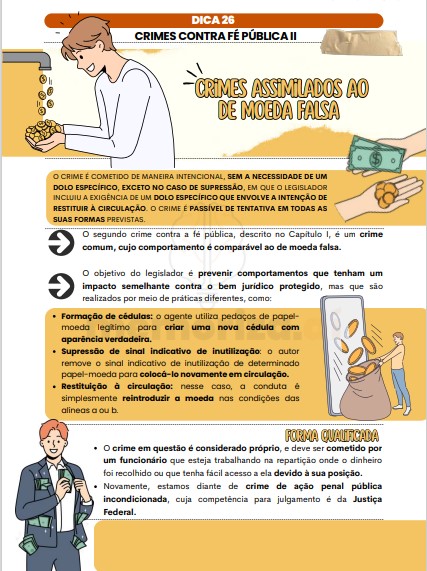 DICA 26

CRIMES CONTRA FÉ PÚBLICA II

CRIMES ASSIMILADOS AO DE MOEDA FALSA

O CRIME É COMETIDO DE MANEIRA INTENCIONAL, SEM A NECESSIDADE DE UM DOLO ESPECÍFICO, EXCETO NO CASO DE SUPRESSÃO, EM QUE O LEGISLADOR INCLUIU A EXIGÊNCIA DE UM DOLO ESPECÍFICO QUE ENVOLVE A INTENÇÃO DE RESTITUIR À CIRCULAÇÃO. O CRIME É PASSÍVEL DE TENTATIVA EM TODAS AS SUAS FORMAS PREVISTAS.

O segundo crime contra a fé pública, descrito no Capítulo I, é um crime comum, cujo comportamento é comparável ao de moeda falsa.

O objetivo do legislador é prevenir comportamentos que tenham um impacto semelhante contra o bem jurídico protegido, mas que são realizados por meio de práticas diferentes, como:

• Formação de cédulas: o agente utiliza pedaços de papel-moeda legítimo para criar uma nova cédula com aparência verdadeira.
• Supressão de sinal indicativo de inutilização: o autor remove o sinal indicativo de inutilização de determinado papel-moeda para colocá-lo novamente em circulação.
• Restituição à circulação: nesse caso, a conduta é simplesmente reintroduzir a moeda nas condições das alíneas a ou b.

FORMA QUALIFICADA

• O crime em questão é considerado próprio, e deve ser cometido por um funcionário que esteja trabalhando na repartição onde o dinheiro foi recolhido ou que tenha fácil acesso a ela devido à sua posição.
• Novamente, estamos diante de crime de ação penal pública incondicionada, cuja competência para julgamento é da Justiça Federal.